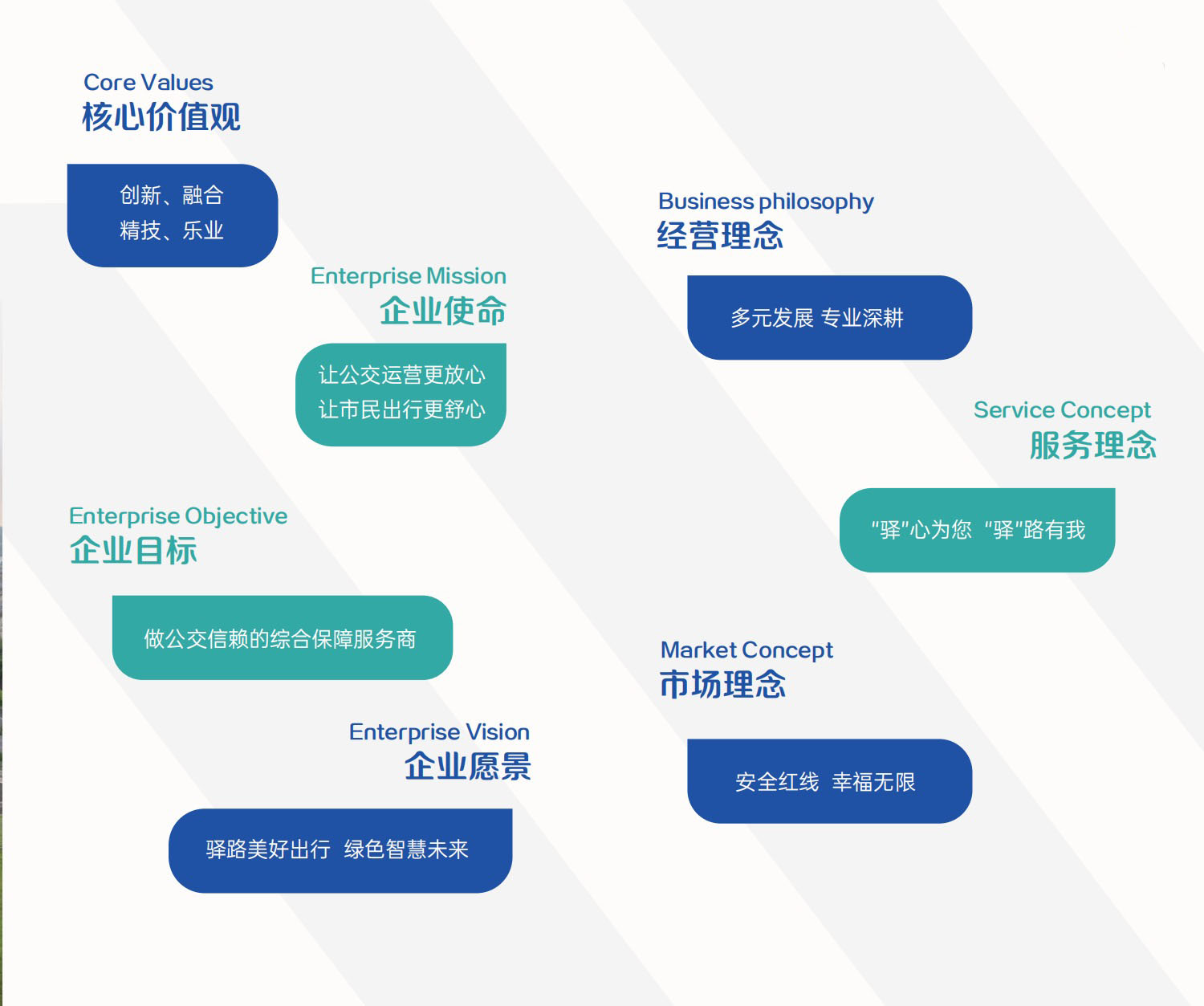 Core Values
核心价值观

创新、融合
精技、乐业

Enterprise Mission
企业使命

让公交运营更放心
让市民出行更舒心

Enterprise Objective
企业目标

做公交信赖的综合保障服务商

Enterprise Vision
企业愿景

驿路美好出行 绿色智慧未来

Business philosophy
经营理念

多元发展 专业深耕

Service Concept
服务理念

“驿”心为您 “驿”路有我

Market Concept
市场理念

安全红线 幸福无限